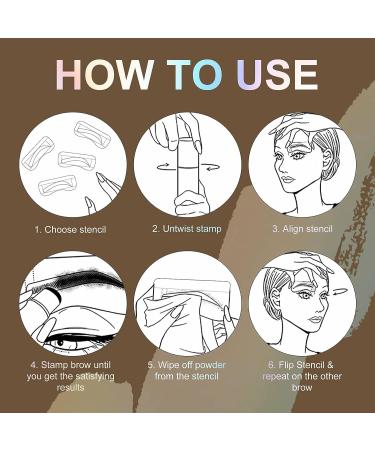 HOW TO USE

1. Choose stencil

2. Untwist stamp

3. Align stencil

4. Stamp brow until you get the satisfying results

5. Wipe off powder from the stencil

6. Flip Stencil & repeat on the other brow