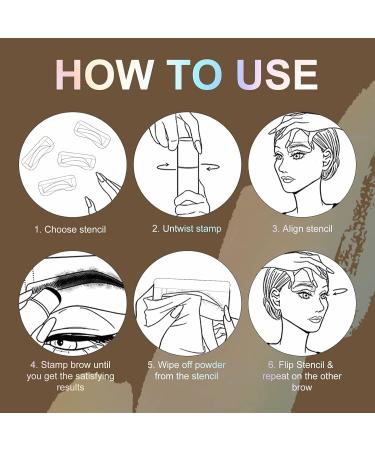 HOW TO USE

1. Choose stencil

2. Untwist stamp

3. Align stencil

4. Stamp brow until you get the satisfying results

5. Wipe off powder from the stencil

6. Flip Stencil & repeat on the other brow