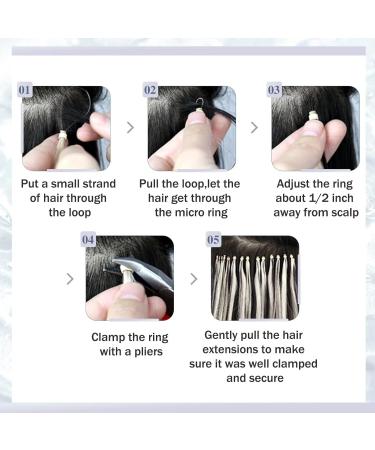 01

Put a small strand of hair through the loop

02

Pull the loop,let the hair get through the micro ring

03

Adjust the ring about 1/2 inch away from scalp

04

Clamp the ring with a pliers

05

Gently pull the hair extensions to make sure it was well clamped and secure