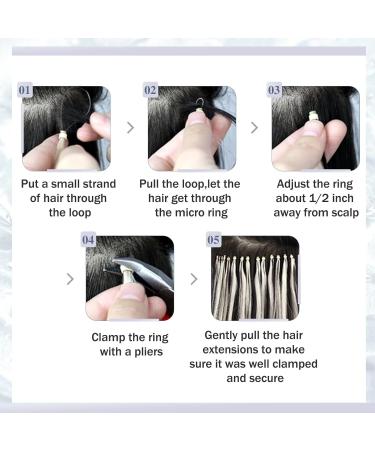 01

Put a small strand of hair through the loop

02

Pull the loop,let the hair get through the micro ring

03

Adjust the ring about 1/2 inch away from scalp

04

Clamp the ring with a pliers

05

Gently pull the hair extensions to make sure it was well clamped and secure