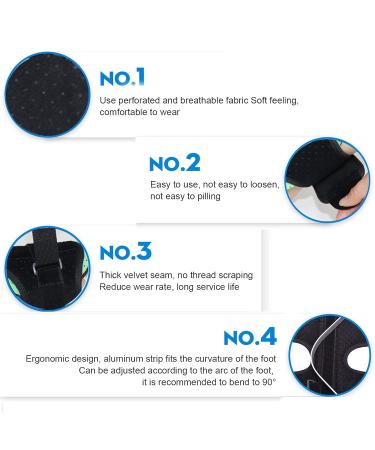 NO.1
Use perforated and breathable fabric Soft feeling, comfortable to wear

NO.2
Easy to use, not easy to loosen, not easy to pilling

NO.3
Thick velvet seam, no thread scraping
Reduce wear rate, long service life

NO.4
Ergonomic design, aluminum strip fits the curvature of the foot
Can be adjusted according to the arc of the foot,
it is recommended to bend to 90°