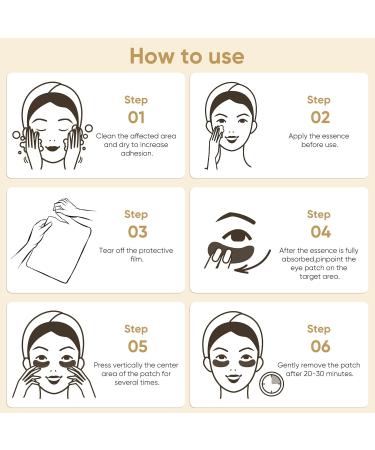 How to use

Step
01
Clean the affected area and dry to increase adhesion.

Step
02
Apply the essence before use.

Step
03
Tear off the protective film.

Step
04
After the essence is fully absorbed,pinpoint the eye patch on the target area.

Step
05
Press vertically the center area of the patch for several times.

Step
06
Gently remove the patch after 20-30 minutes.