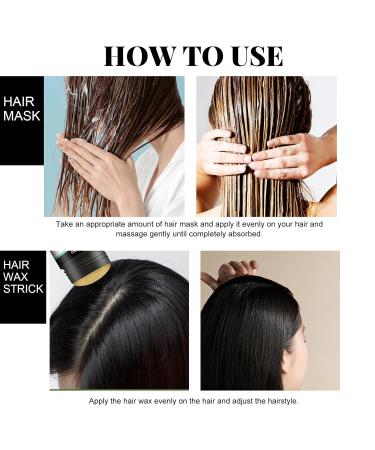 HOW TO USE

HAIR MASK

Take an appropriate amount of hair mask and apply it evenly on your hair and massage gently until completely absorbed.

HAIR WAX STRICK

Apply the hair wax evenly on the hair and adjust the hairstyle.