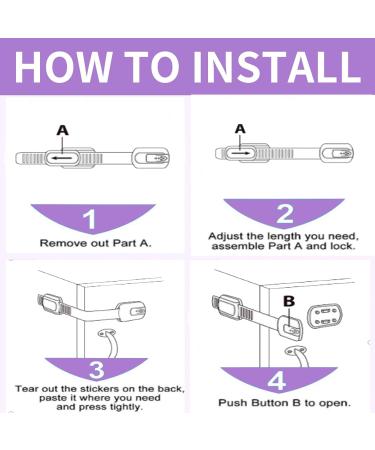 HOW TO INSTALL

A

1

Remove out Part A.

A

2

Adjust the length you need, assemble Part A and lock.

3

Tear out the stickers on the back, paste it where you need and press tightly.

B

4

Push Button B to open.