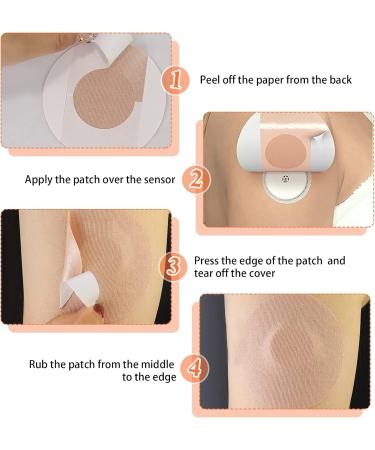 1
Peel off the paper from the back

Apply the patch over the sensor
2

3
Press the edge of the patch and tear off the cover

Rub the patch from the middle to the edge
4