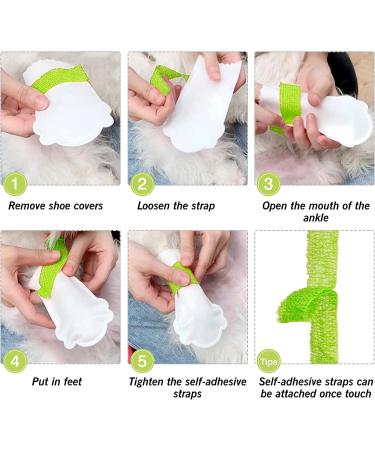 1
Remove shoe covers

2
Loosen the strap

3
Open the mouth of the ankle

4
Put in feet

5
Tighten the self-adhesive straps

Tips
Self-adhesive straps can be attached once touch