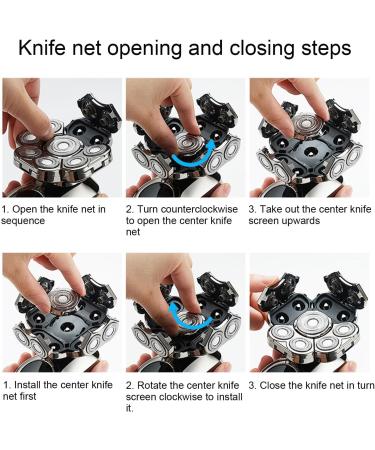 Knife net opening and closing steps

1. Open the knife net in sequence

2. Turn counterclockwise to open the center knife net

3. Take out the center knife screen upwards

1. Install the center knife net first

2. Rotate the center knife screen clockwise to install it.

3. Close the knife net in turn