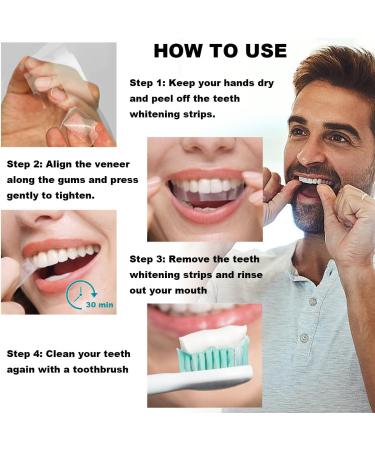 HOW TO USE

Step 1: Keep your hands dry and peel off the teeth whitening strips.

Step 2: Align the veneer along the gums and press gently to tighten.

30 min

Step 3: Remove the teeth whitening strips and rinse out your mouth

Step 4: Clean your teeth again with a toothbrush