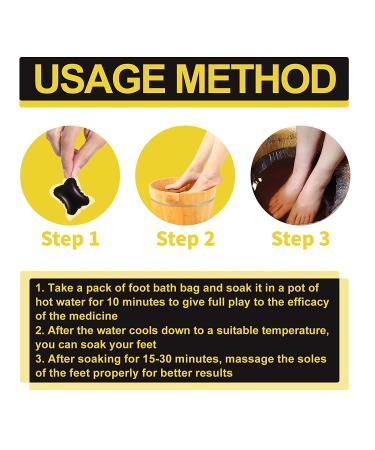 USAGE METHOD

Step 1

Step 2

Step 3

1. Take a pack of foot bath bag and soak it in a pot of hot water for 10 minutes to give full play to the efficacy of the medicine
2. After the water cools down to a suitable temperature, you can soak your feet
3. After soaking for 15-30 minutes, massage the soles of the feet properly for better results