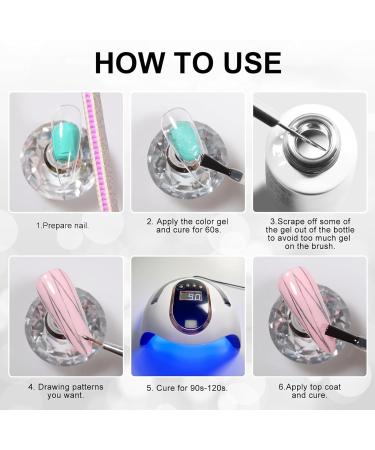 HOW TO USE

1.Prepare nail.

2. Apply the color gel and cure for 60s.

3.Scrape off some of the gel out of the bottle to avoid too much gel on the brush.

4. Drawing patterns you want.

90

5. Cure for 90s-120s.

6.Apply top coat and cure.