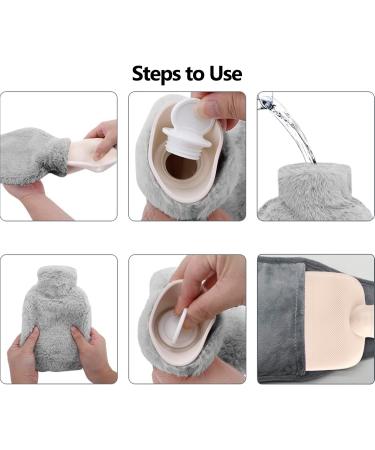 Steps to Use