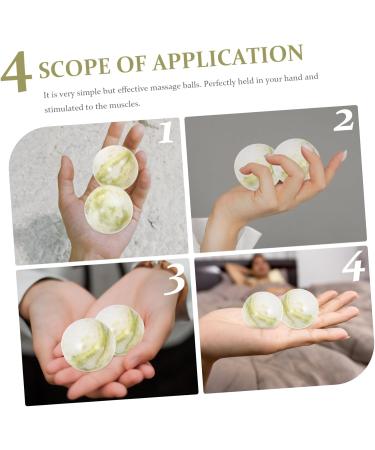 4 SCOPE OF APPLICATION

It is very simple but effective massage balls. Perfectly held in your hand and stimulated to the muscles.

1

2

3

4