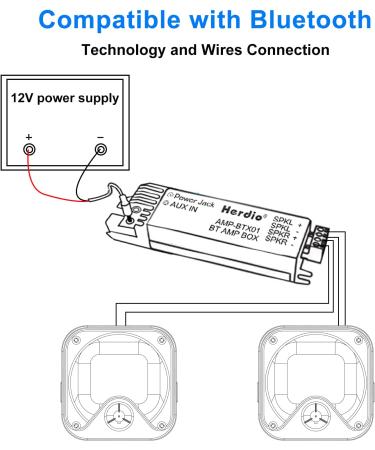 Compatible with Bluetooth

Technology and Wires Connection

12V power supply

+

−

Power Jack
AUX IN

Herdio®

AMP-BTX01
BT AMP BOX

SPKL +
SPKL -
SPKR +
SPKR -