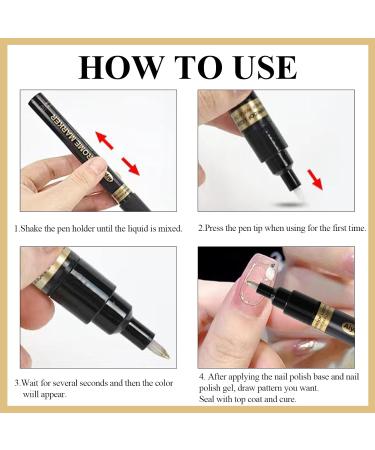 HOW TO USE

ROME MARKER

1.Shake the pen holder until the liquid is mixed.

2.Press the pen tip when using for the first time.

3.Wait for several seconds and then the color wiill appear.

4. After applying the nail polish base and nail polish gel, draw pattern you want.
Seal with top coat and cure.