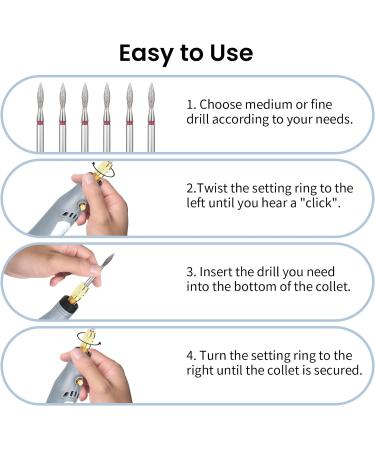 Easy to Use

1. Choose medium or fine drill according to your needs.

2.Twist the setting ring to the left until you hear a "click".

3. Insert the drill you need into the bottom of the collet.

4. Turn the setting ring to the right until the collet is secured.