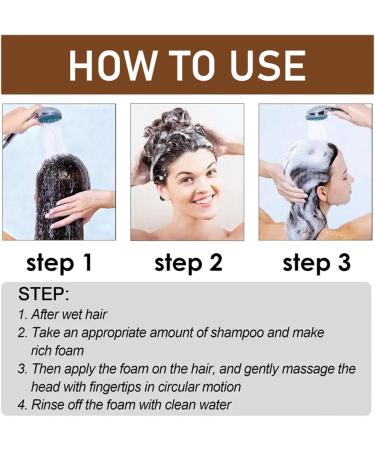 HOW TO USE

step 1

step 2

step 3

STEP:
1. After wet hair
2. Take an appropriate amount of shampoo and make rich foam
3. Then apply the foam on the hair, and gently massage the head with fingertips in circular motion
4. Rinse off the foam with clean water