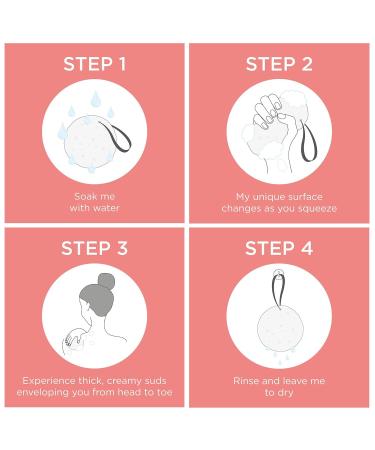 STEP 1

Soak me with water

STEP 2

My unique surface changes as you squeeze

STEP 3

Experience thick, creamy suds enveloping you from head to toe

STEP 4

Rinse and leave me to dry