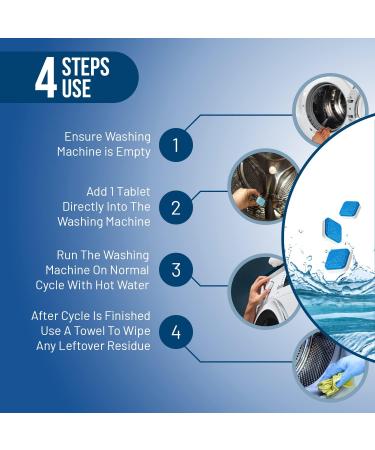 4 STEPS USE

Ensure Washing Machine is Empty

1

Add 1 Tablet Directly Into The Washing Machine

2

Run The Washing Machine On Normal Cycle With Hot Water

3

After Cycle Is Finished Use A Towel To Wipe Any Leftover Residue

4