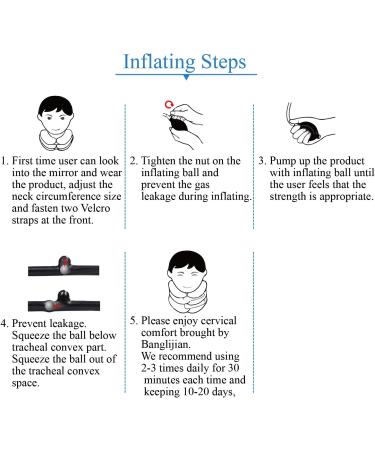 Inflating Steps

1. First time user can look into the mirror and wear the product, adjust the neck circumference size and fasten two Velcro straps at the front.

2. Tighten the nut on the inflating ball and prevent the gas leakage during inflating.

3. Pump up the product with inflating ball until the user feels that the strength is appropriate.

4. Prevent leakage. Squeeze the ball below tracheal convex part. Squeeze the ball out of the tracheal convex space.

5. Please enjoy cervical comfort brought by Banglijian. We recommend using 2-3 times daily for 30 minutes each time and keeping 10-20 days,