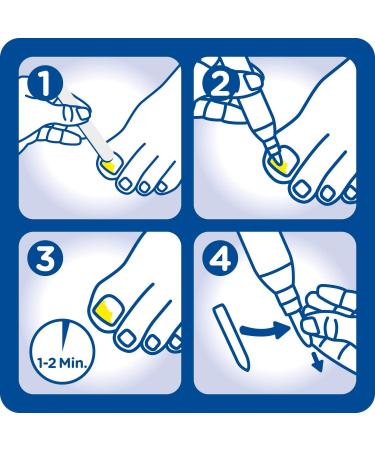 1

2

3

1-2 Min.

4