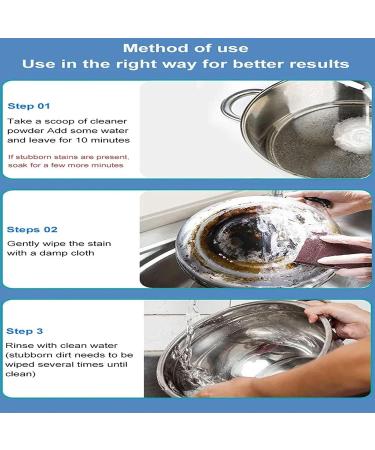 Method of use
Use in the right way for better results

Step 01

Take a scoop of cleaner powder Add some water and leave for 10 minutes

If stubborn stains are present, soak for a few more minutes

Steps 02

Gently wipe the stain with a damp cloth

Step 3

Rinse with clean water (stubborn dirt needs to be wiped several times until clean)