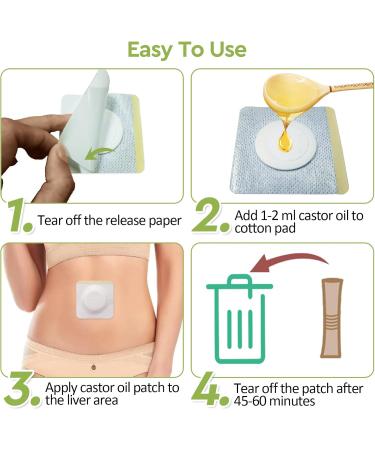 Easy To Use

1. Tear off the release paper

2. Add 1-2 ml castor oil to cotton pad

3. Apply castor oil patch to the liver area

4. Tear off the patch after 45-60 minutes