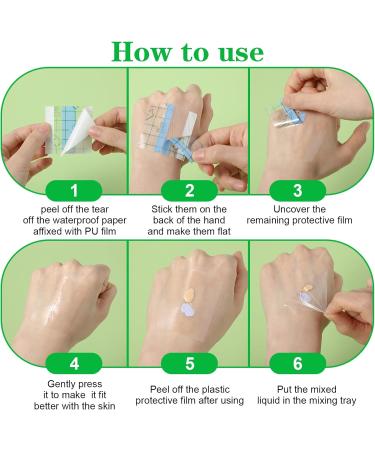 How to use

1
peel off the tear off the waterproof paper affixed with PU film

2
Stick them on the back of the hand and make them flat

3
Uncover the remaining protective film

4
Gently press it to make it fit better with the skin

5
Peel off the plastic protective film after using

6
Put the mixed liquid in the mixing tray