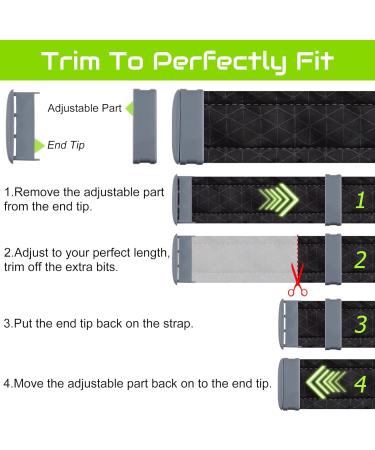 Trim To Perfectly Fit

Adjustable Part

End Tip

1.Remove the adjustable part from the end tip.

1

2.Adjust to your perfect length, trim off the extra bits.

2

3.Put the end tip back on the strap.

3

4.Move the adjustable part back on to the end tip.

4