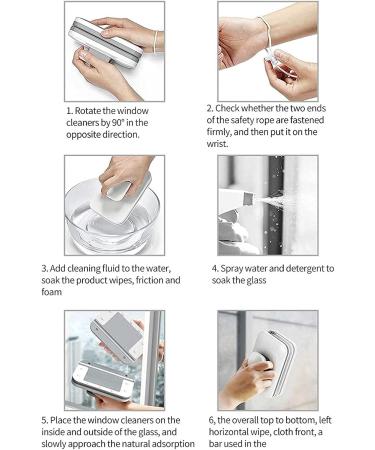 1. Rotate the window cleaners by 90° in the opposite direction.

2. Check whether the two ends of the safety rope are fastened firmly, and then put it on the wrist.

3. Add cleaning fluid to the water, soak the product wipes, friction and foam

4. Spray water and detergent to soak the glass

5. Place the window cleaners on the inside and outside of the glass, and slowly approach the natural adsorption

6, the overall top to bottom, left horizontal wipe, cloth front, a bar used in the