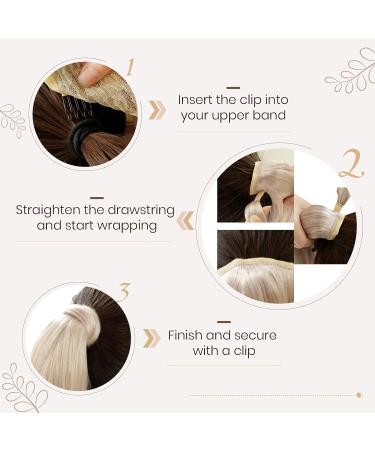 1

Insert the clip into your upper band

2

Straighten the drawstring and start wrapping

3

Finish and secure with a clip