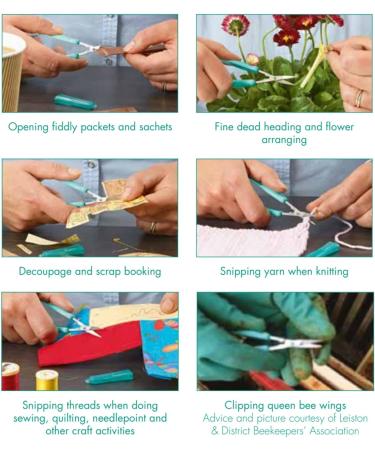 Opening fiddly packets and sachets

Fine dead heading and flower arranging

Decoupage and scrap booking

Snipping yarn when knitting

Snipping threads when doing sewing, quilting, needlepoint and other craft activities

Clipping queen bee wings
Advice and picture courtesy of Leiston & District Beekeepers' Association