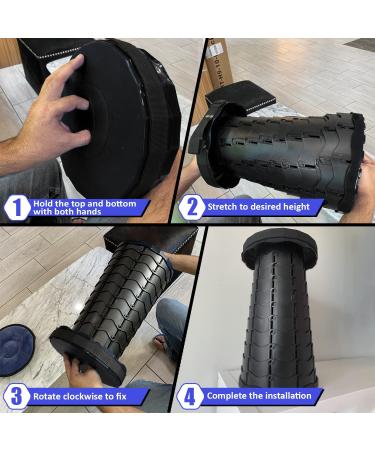 1 Hold the top and bottom with both hands

2 Stretch to desired height

3 Rotate clockwise to fix

4 Complete the installation