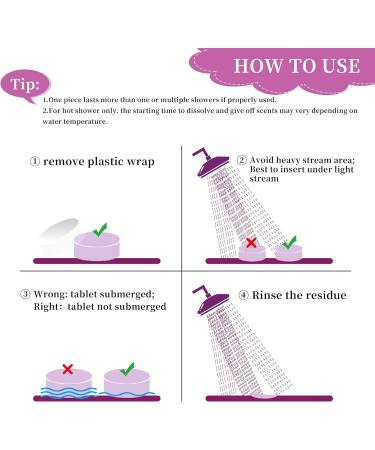 HOW TO USE

Tip:

1.One piece lasts more than one or multiple showers if properly used.
2.For hot shower only. the starting time to dissolve and give off scents may very depending on water temperature.

① remove plastic wrap

② Avoid heavy stream area; Best to insert under light stream

③ Wrong: tablet submerged;
Right: tablet not submerged

④ Rinse the residue