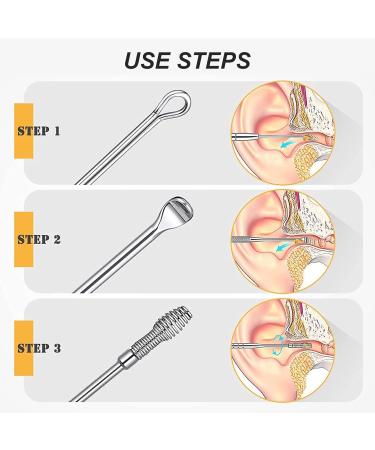 USE STEPS

STEP 1

STEP 2

STEP 3