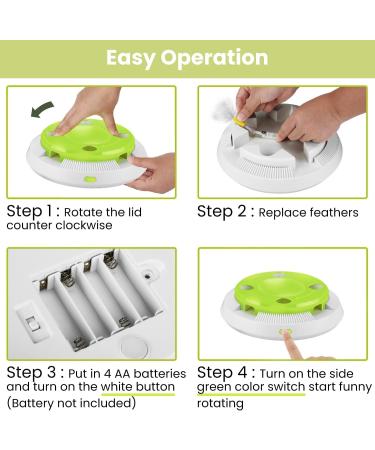 Easy Operation

Step 1 : Rotate the lid counter clockwise

Step 2 : Replace feathers

Step 3 : Put in 4 AA batteries and turn on the white button (Battery not included)

Step 4 : Turn on the side green color switch start funny rotating