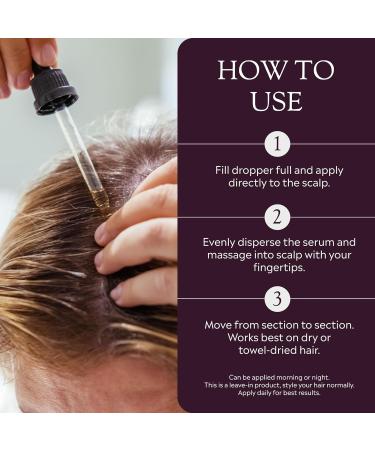 HOW TO USE

1

Fill dropper full and apply directly to the scalp.

2

Evenly disperse the serum and massage into scalp with your fingertips.

3

Move from section to section. Works best on dry or towel-dried hair.

Can be applied morning or night. This is a leave-in product, style your hair normally. Apply daily for best results.