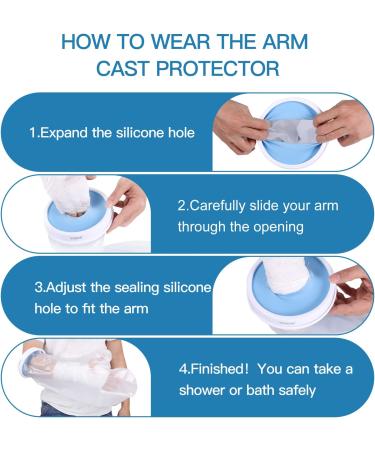 HOW TO WEAR THE ARM CAST PROTECTOR

1.Expand the silicone hole

2.Carefully slide your arm through the opening

3.Adjust the sealing silicone hole to fit the arm

4.Finished! You can take a shower or bath safely