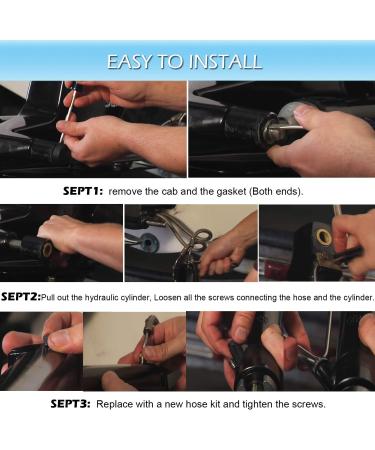 EASY TO INSTALL

SEPT1: remove the cab and the gasket (Both ends).

SEPT2:Pull out the hydraulic cylinder, Loosen all the screws connecting the hose and the cylinder.

SEPT3: Replace with a new hose kit and tighten the screws.