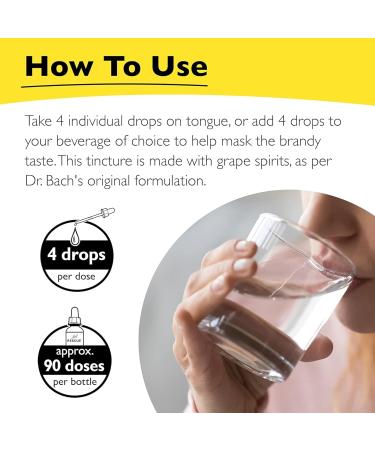 How To Use

Take 4 individual drops on tongue, or add 4 drops to your beverage of choice to help mask the brandy taste. This tincture is made with grape spirits, as per Dr. Bach's original formulation.

4 drops
per dose

RESCUE

approx.
90 doses
per bottle