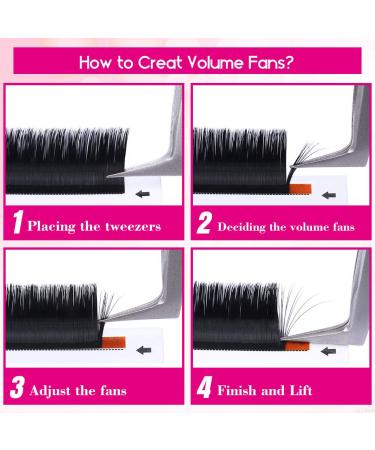 How to Creat Volume Fans?

1 Placing the tweezers

2 Deciding the volume fans

3 Adjust the fans

4 Finish and Lift