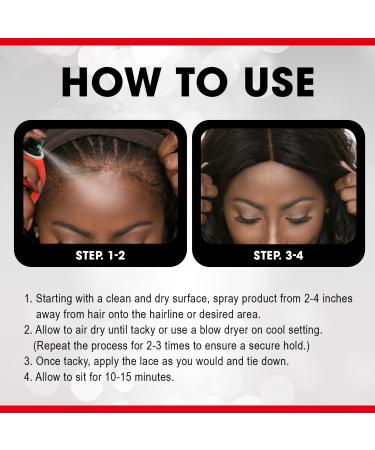 HOW TO USE

STEP. 1-2

STEP. 3-4

1. Starting with a clean and dry surface, spray product from 2-4 inches away from hair onto the hairline or desired area.
2. Allow to air dry until tacky or use a blow dryer on cool setting. (Repeat the process for 2-3 times to ensure a secure hold.)
3. Once tacky, apply the lace as you would and tie down.
4. Allow to sit for 10-15 minutes.