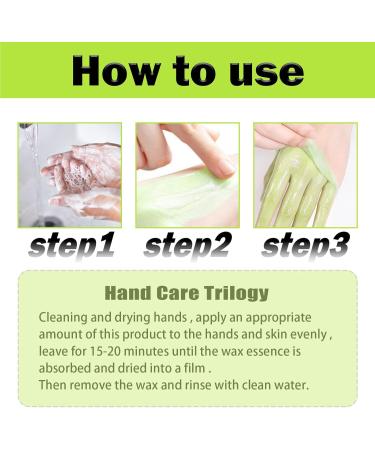 How to use

step1

step2

step3

Hand Care Trilogy

Cleaning and drying hands , apply an appropriate amount of this product to the hands and skin evenly , leave for 15-20 minutes until the wax essence is absorbed and dried into a film .
Then remove the wax and rinse with clean water.