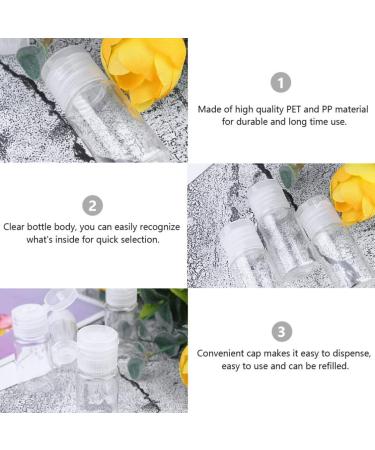 1

Made of high quality PET and PP material for durable and long time use.

2

Clear bottle body, you can easily recognize what's inside for quick selection.

3

Convenient cap makes it easy to dispense, easy to use and can be refilled.