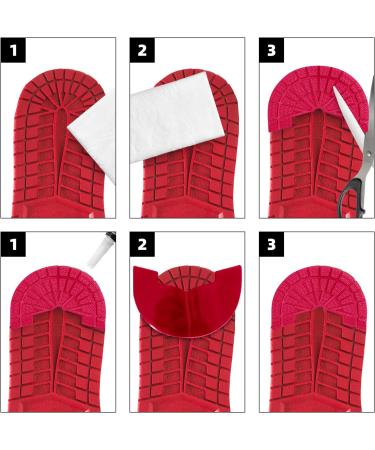 1

2

3

1

2

3