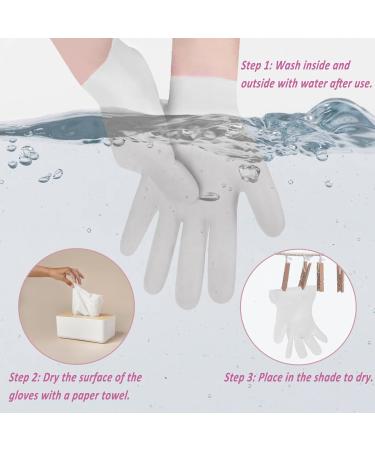 Step 1: Wash inside and outside with water after use.

Step 2: Dry the surface of the gloves with a paper towel.

Step 3: Place in the shade to dry.