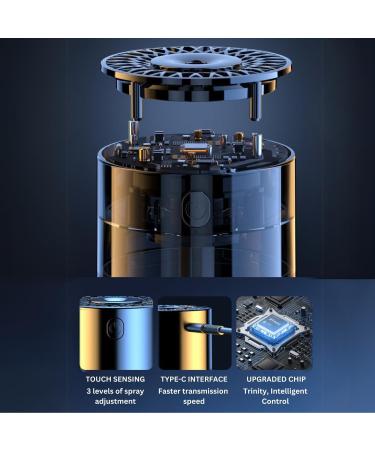 TOUCH SENSING
3 levels of spray adjustment

TYPE-C INTERFACE
Faster transmission speed

UPGRADED CHIP
Trinity, Intelligent Control