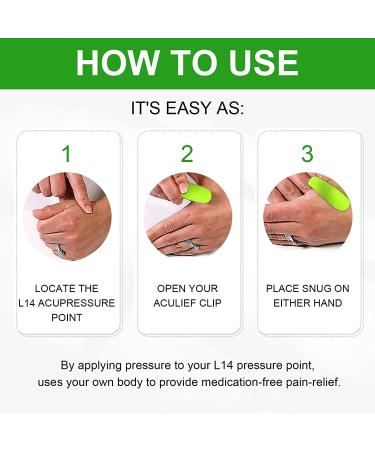 HOW TO USE

IT'S EASY AS:

1

LOCATE THE L14 ACUPRESSURE POINT

2

OPEN YOUR ACULIEF CLIP

3

PLACE SNUG ON EITHER HAND

By applying pressure to your L14 pressure point, uses your own body to provide medication-free pain-relief.