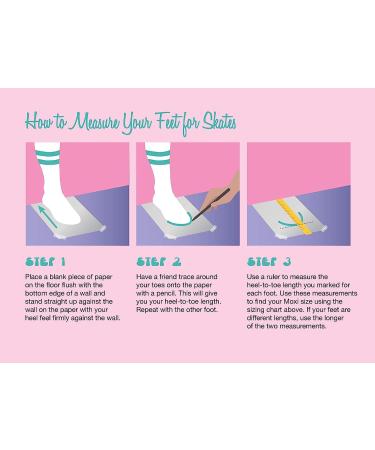 How to Measure Your Feet for Skates

STEP 1

Place a blank piece of paper on the floor flush with the bottom edge of a wall and stand straight up against the wall on the paper with your heel feel firmly against the wall.

STEP 2

Have a friend trace around your toes onto the paper with a pencil. This will give you your heel-to-toe length. Repeat with the other foot.

STEP 3

Use a ruler to measure the heel-to-toe length you marked for each foot. Use these measurements to find your Moxi size using the sizing chart above. If your feet are different lengths, use the longer of the two measurements.