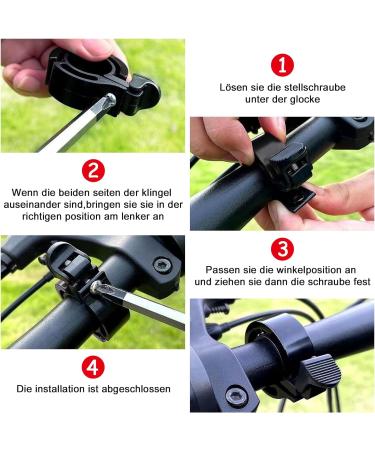 1

Lösen sie die stellschraube unter der glocke

2

Wenn die beiden seiten der klingel auseinander sind,bringen sie sie in der richtigen position am lenker an

3

Passen sie die winkelposition an und ziehen sie dann die schraube fest

4

Die installation ist abgeschlossen