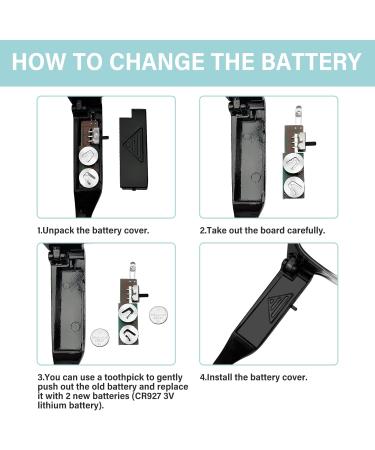 HOW TO CHANGE THE BATTERY

1.Unpack the battery cover.

2.Take out the board carefully.

3.You can use a toothpick to gently push out the old battery and replace it with 2 new batteries (CR927 3V lithium battery).

4.Install the battery cover.